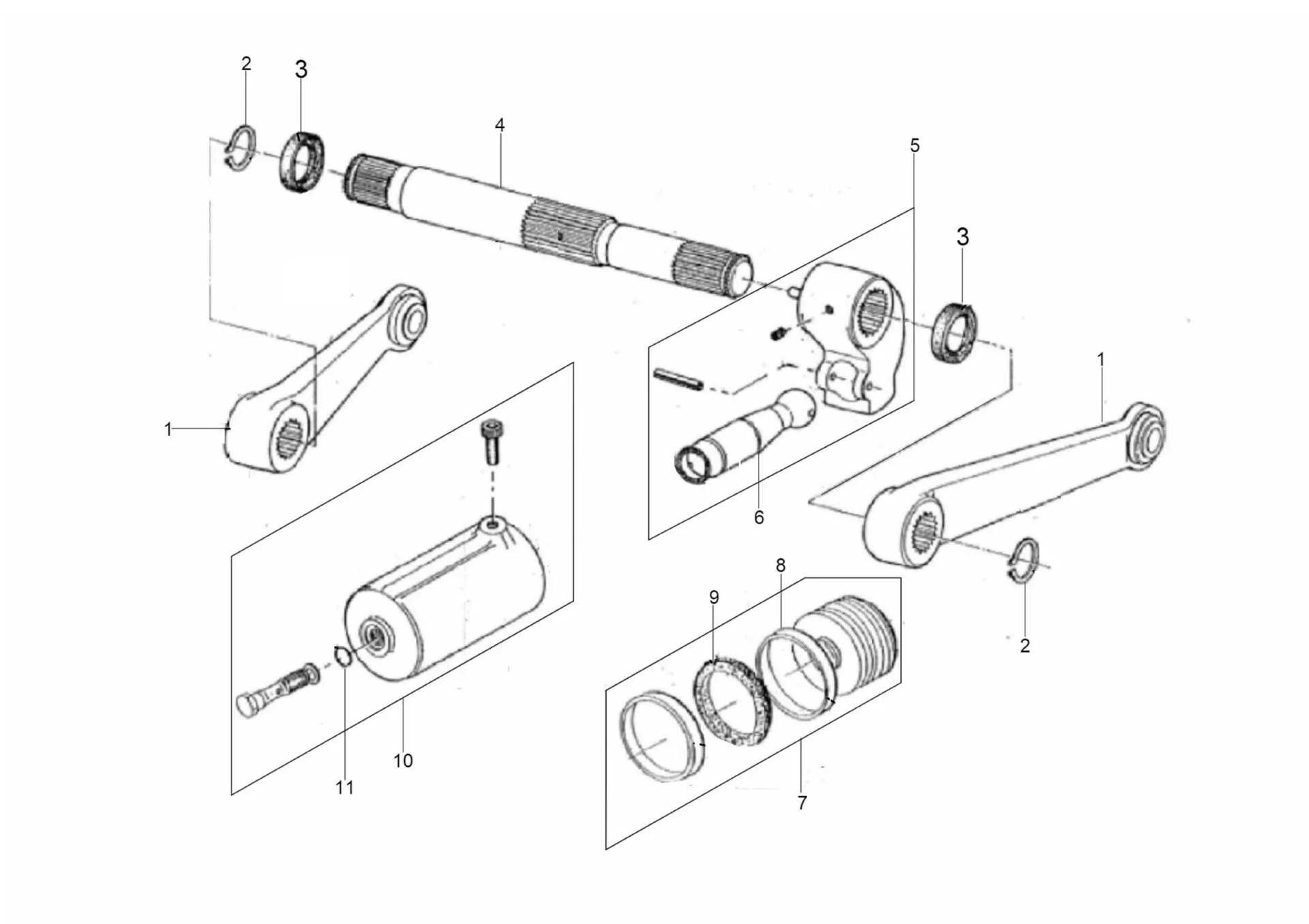 2
3
4
5
3
1
1
6
8
9
2
10
11
7