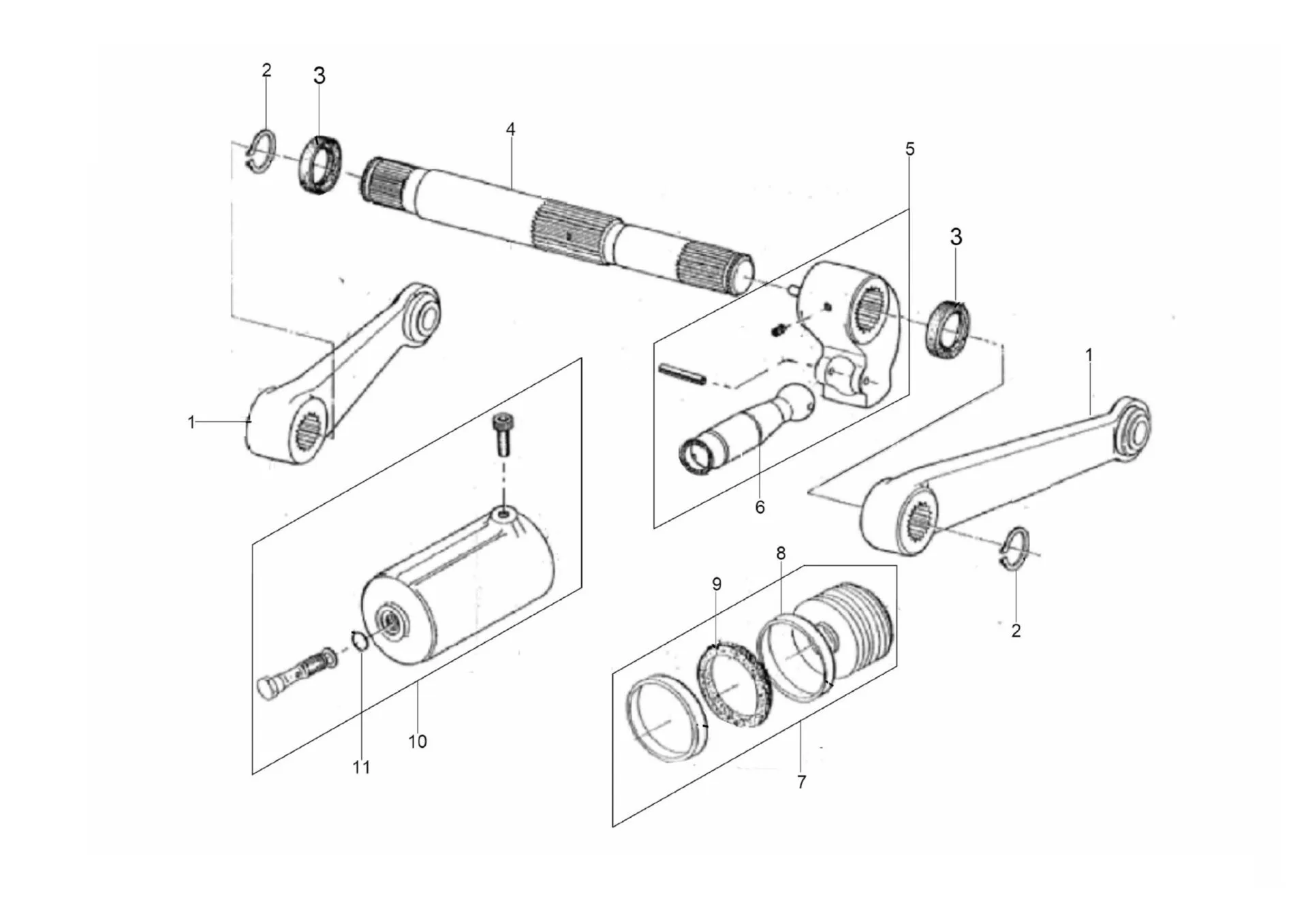 2
3
4
5
3
1
1
6
8
9
2
10
11
7