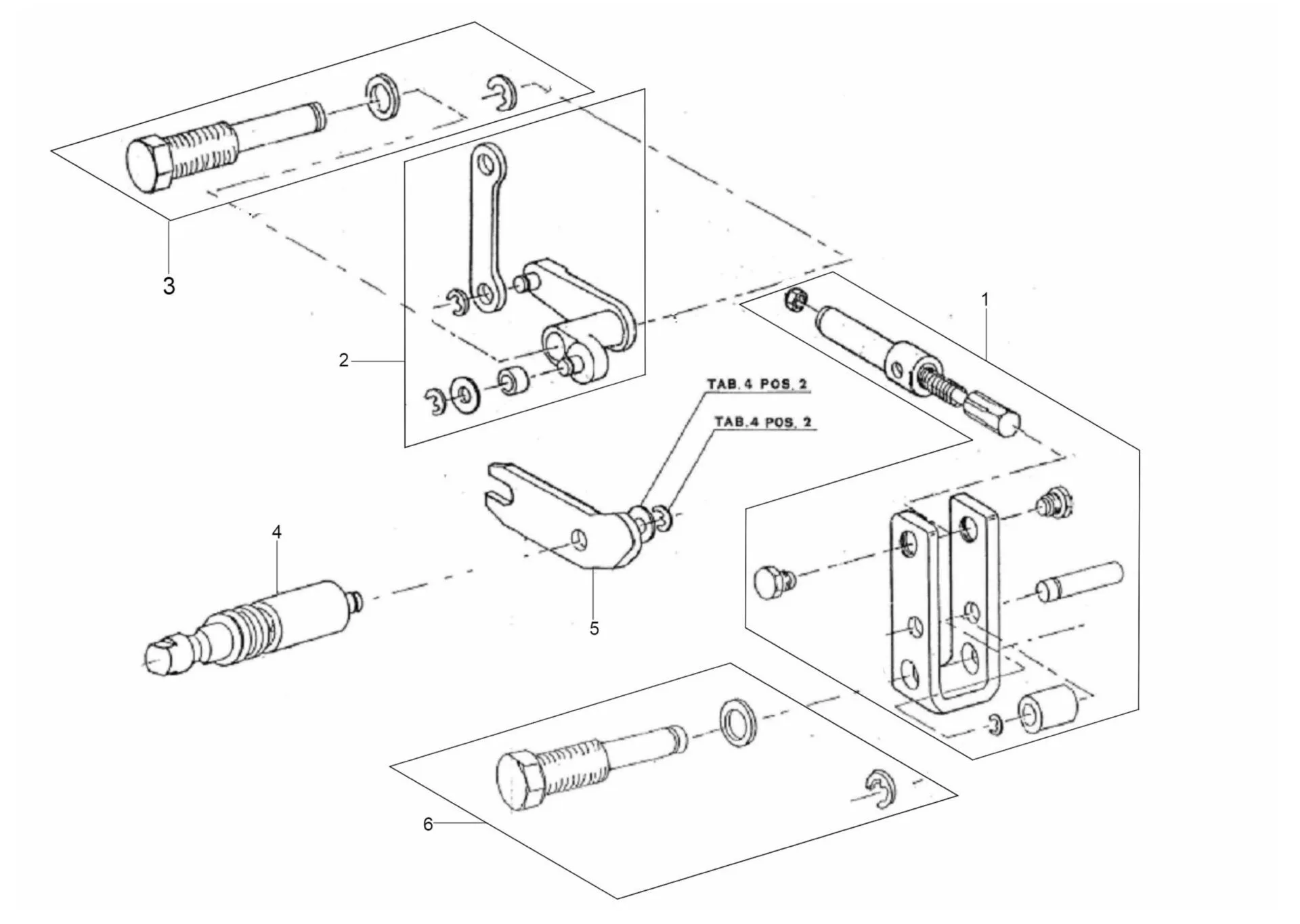 3
1
2
TAB. 4 POS. 2
TAB. 4 POS. 2
4
5
6