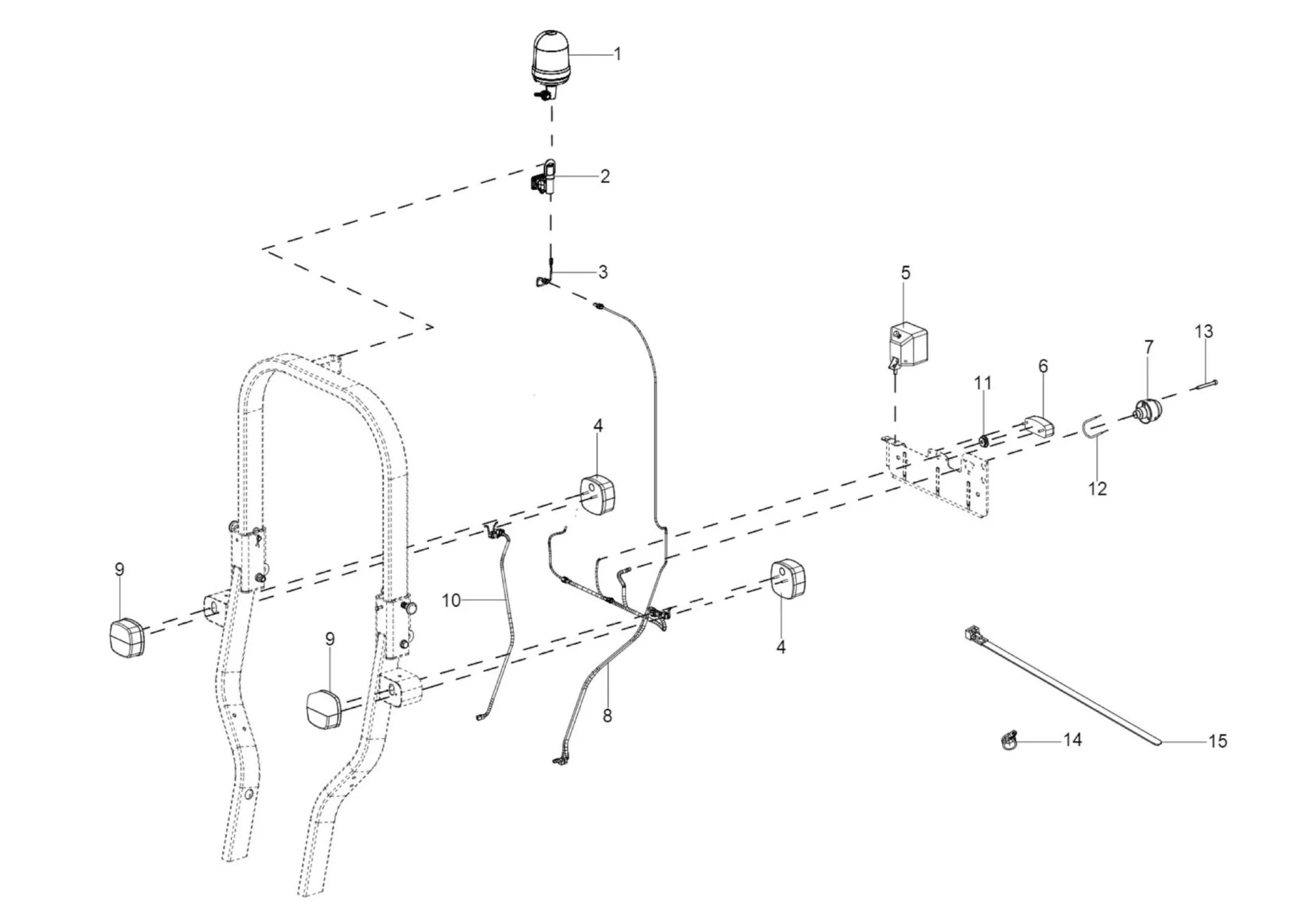 1
2
3
5
13
7
6
11
4
12
9
10
4
9
8
14
15